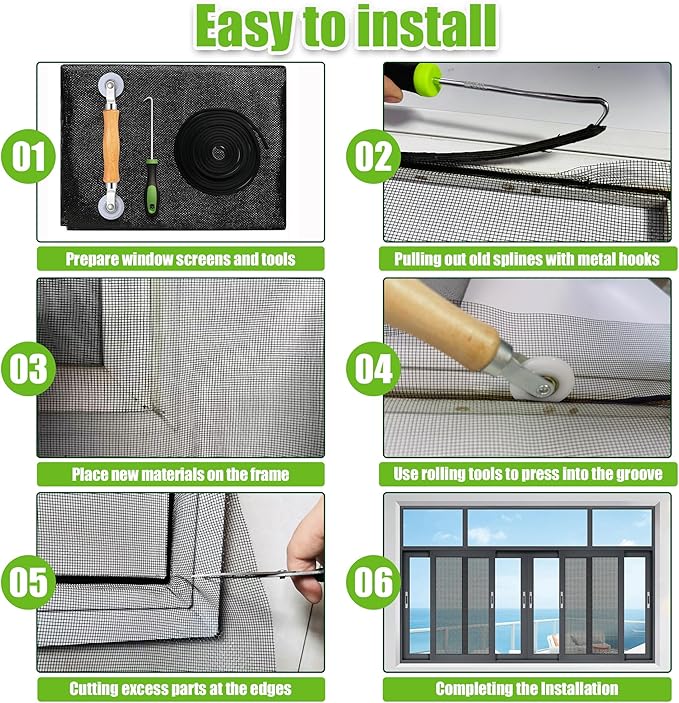 Easy to install

01

Prepare window screens and tools

02

Pulling out old splines with metal hooks

03

Place new materials on the frame

04

Use rolling tools to press into the groove

05

Cutting excess parts at the edges

06

Completing the Installation