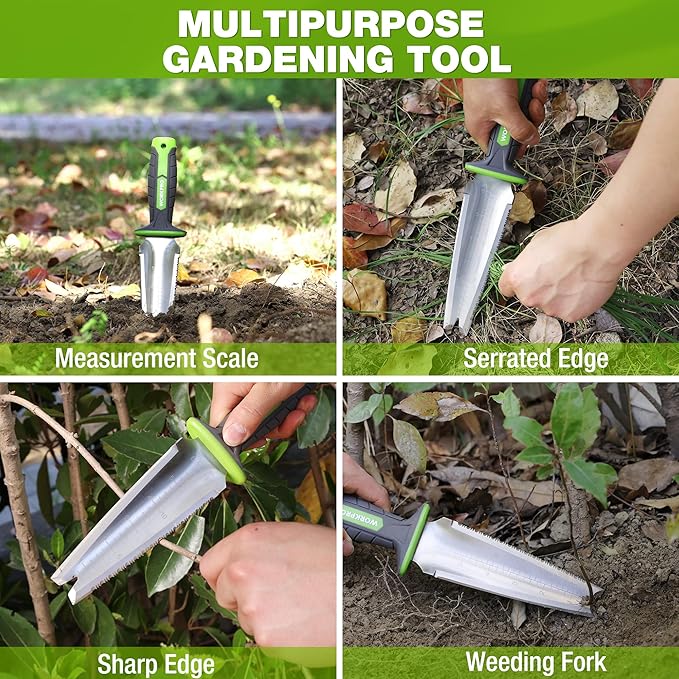 MULTIPURPOSE GARDENING TOOL

WORKPRO

Measurement Scale

WORKPRO

Serrated Edge

Sharp Edge

WORKPRO

Weeding Fork