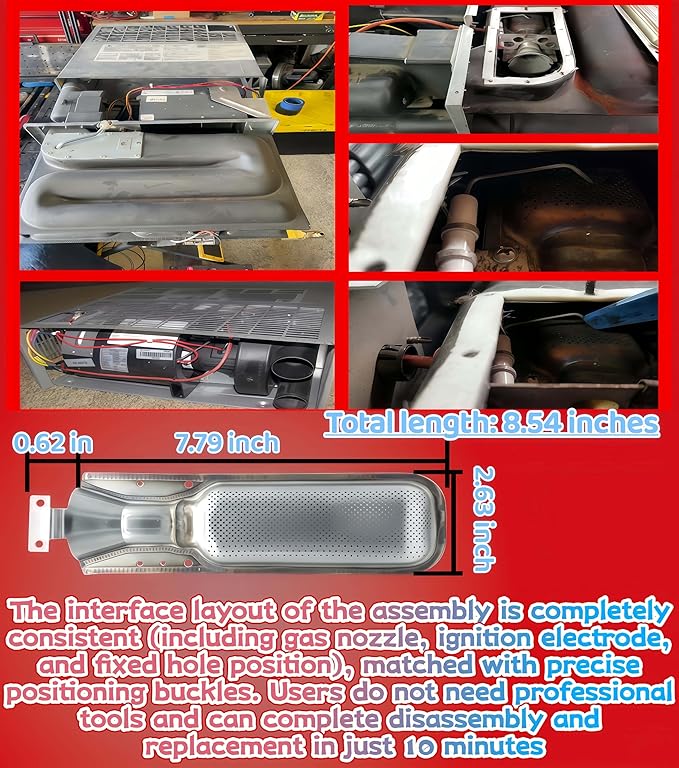 Total length: 8.54 inches

0.62 in

7.79 inch

2.63 inch

The interface layout of the assembly is completely consistent (including gas nozzle, ignition electrode, and fixed hole position), matched with precise positioning buckles. Users do not need professional tools and can complete disassembly and replacement in just 10 minutes