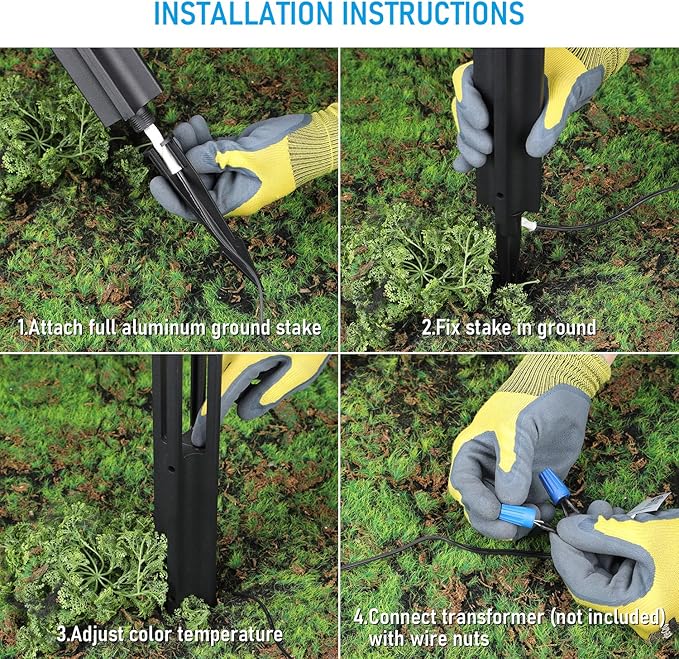 INSTALLATION INSTRUCTIONS

1.Attach full aluminum ground stake

2.Fix stake in ground

3.Adjust color temperature

4.Connect transformer (not included) with wire nuts