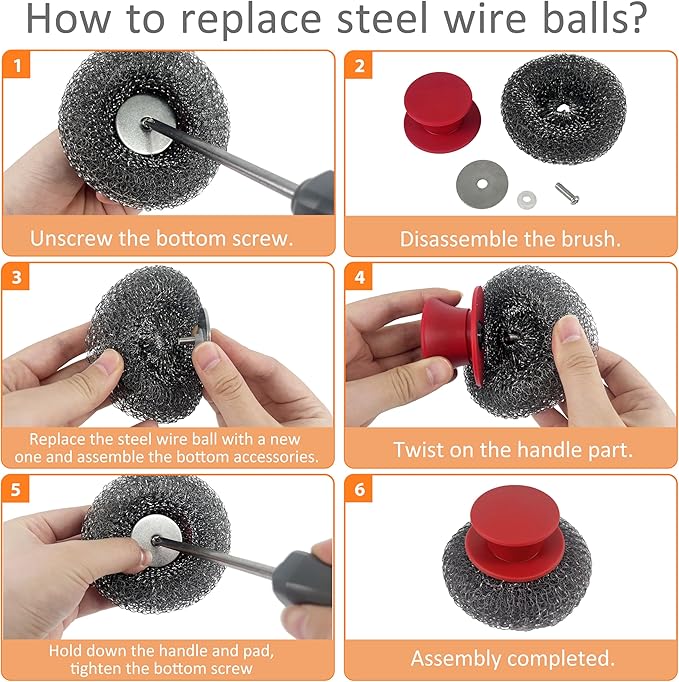 How to replace steel wire balls?

1

Unscrew the bottom screw.

2

Disassemble the brush.

3

Replace the steel wire ball with a new one and assemble the bottom accessories.

4

Twist on the handle part.

5

Hold down the handle and pad, tighten the bottom screw

6

Assembly completed.