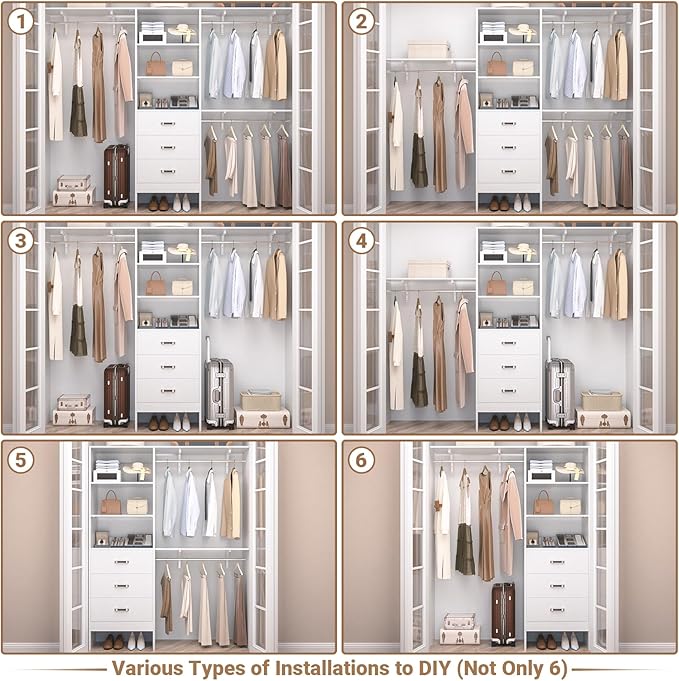 1

2

3

4

5

6

Various Types of Installations to DIY (Not Only 6)