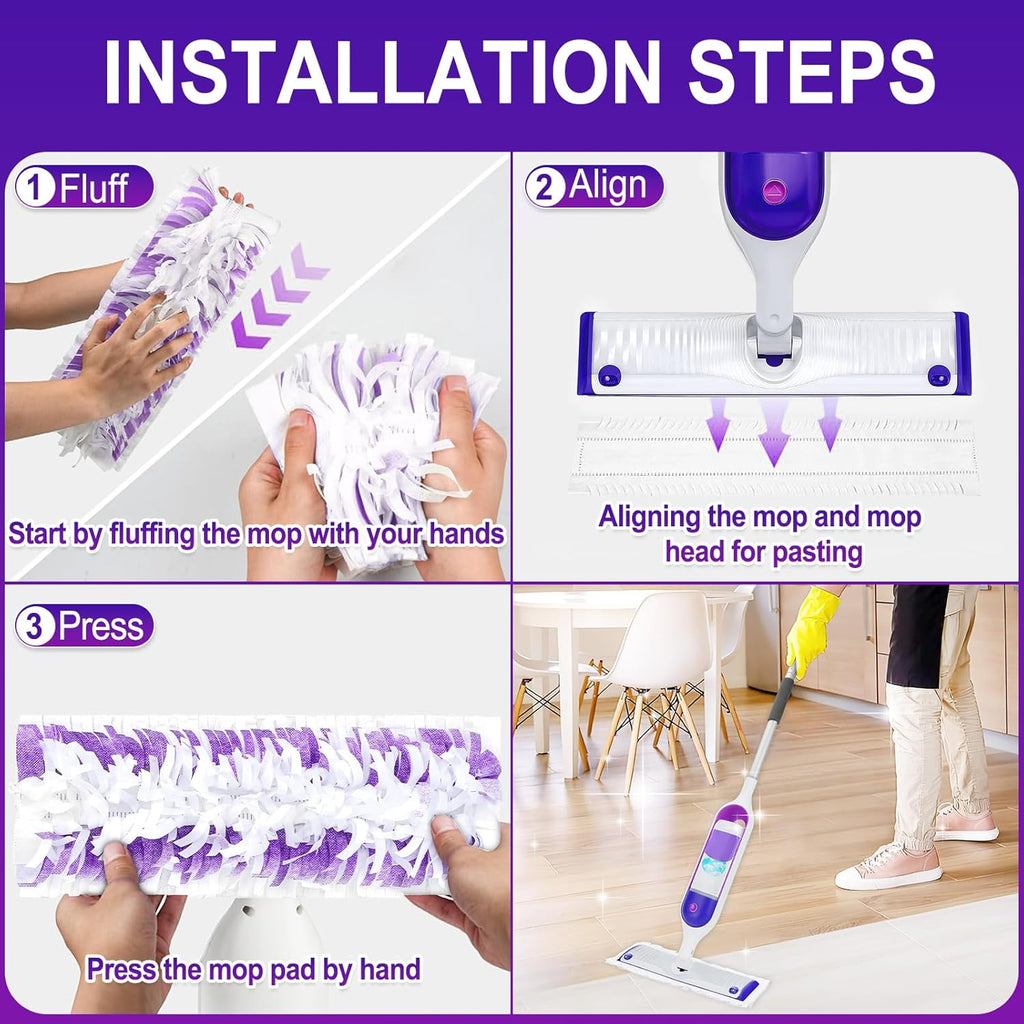 INSTALLATION STEPS

1 Fluff

Start by fluffing the mop with your hands

2 Align

Aligning the mop and mop head for pasting

3 Press

Press the mop pad by hand