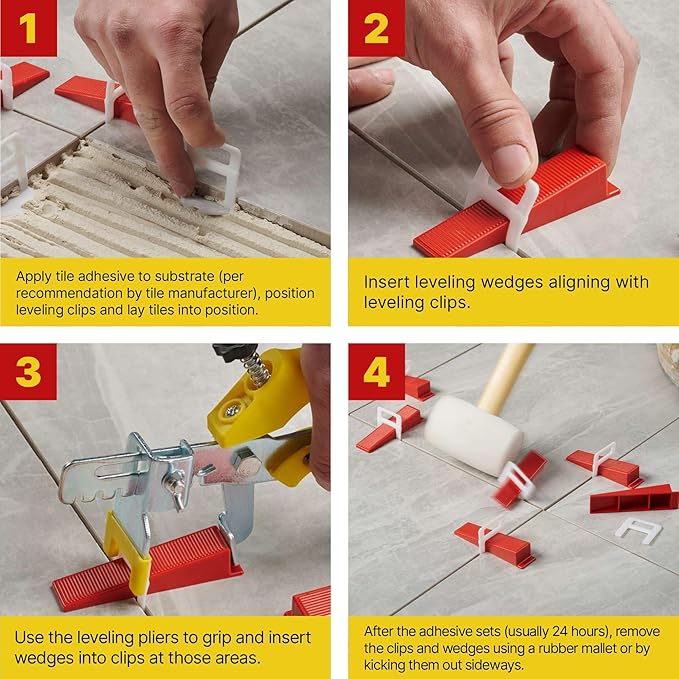 1

Apply tile adhesive to substrate (per recommendation by tile manufacturer), position leveling clips and lay tiles into position.

2

Insert leveling wedges aligning with leveling clips.

3

Use the leveling pliers to grip and insert wedges into clips at those areas.

4

After the adhesive sets (usually 24 hours), remove the clips and wedges using a rubber mallet or by kicking them out sideways.