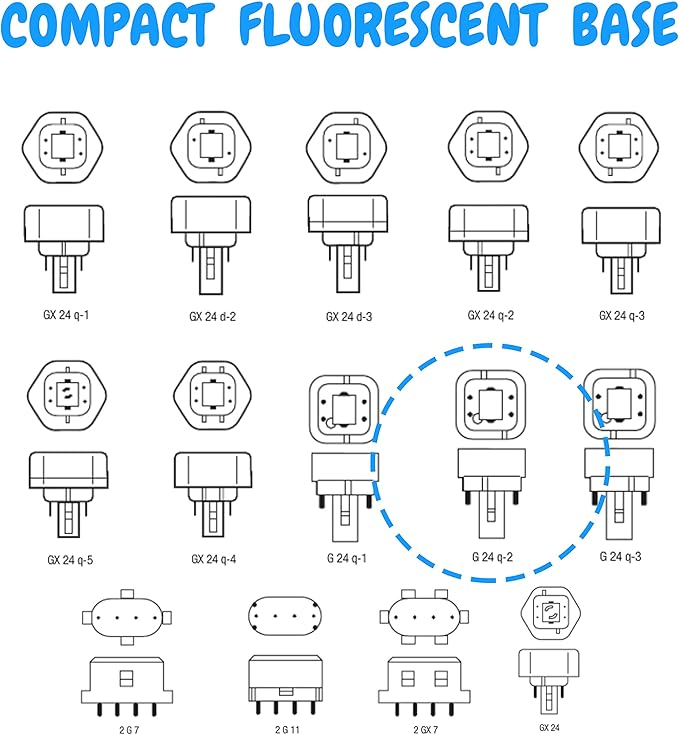 COMPACT FLUORESCENT BASE

GX 24 q-1

GX 24 d-2

GX 24 d-3

GX 24 q-2

GX 24 q-3

GX 24 q-5

GX 24 q-4

G 24 q-1

G 24 q-2

G 24 q-3

2 G 7

2 G 11

2 GX 7

GX 24