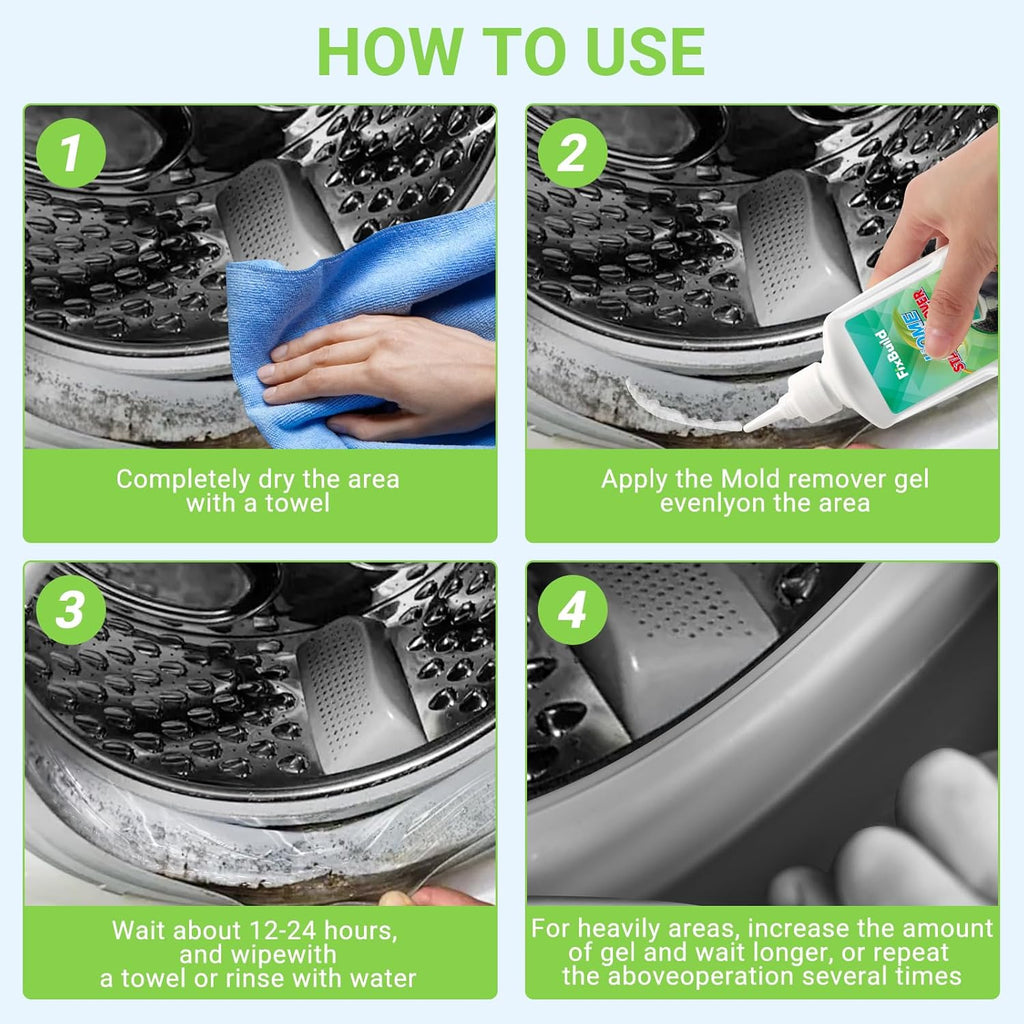 HOW TO USE

1

Completely dry the area with a towel

2

FixBuild

HOME

Apply the Mold remover gel evenlyon the area

3

Wait about 12-24 hours, and wipewith a towel or rinse with water

4

For heavily areas, increase the amount of gel and wait longer, or repeat the aboveoperation several times