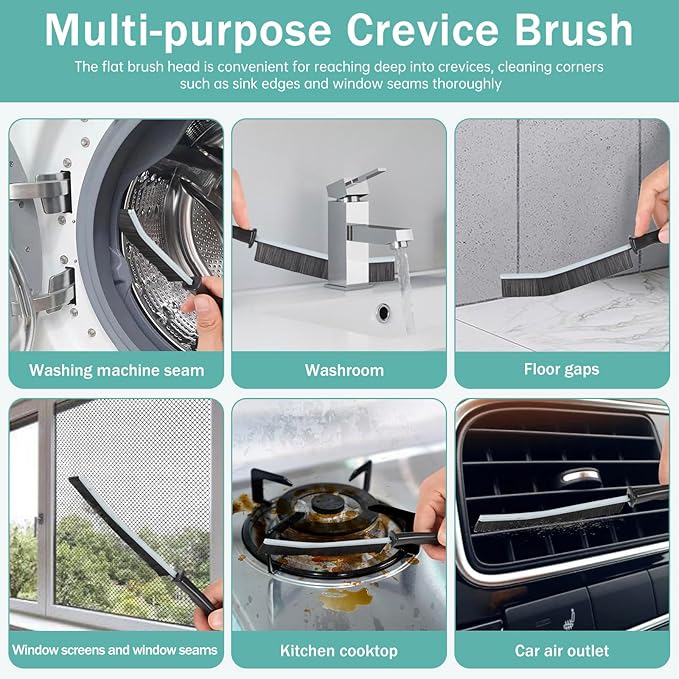 Multi-purpose Crevice Brush

The flat brush head is convenient for reaching deep into crevices, cleaning corners such as sink edges and window seams thoroughly

Washing machine seam

Washroom

Floor gaps

Window screens and window seams

Kitchen cooktop

Car air outlet