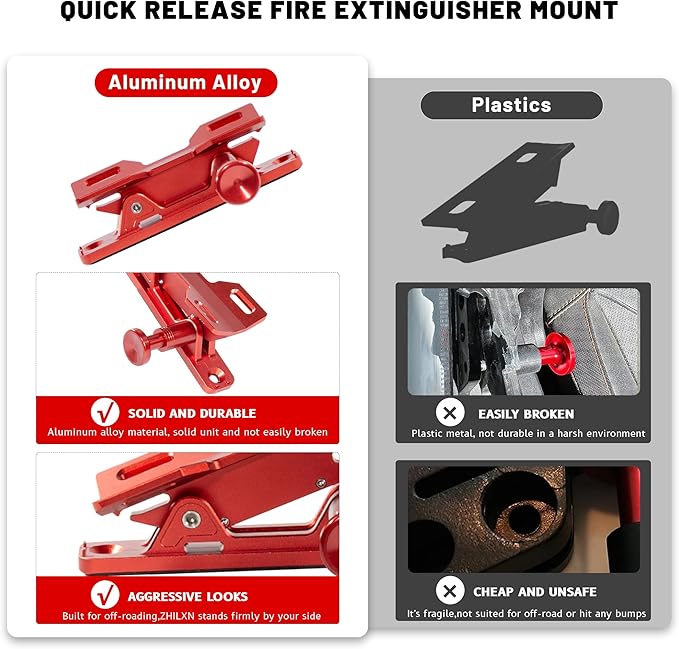 QUICK RELEASE FIRE EXTINGUISHER MOUNT

Aluminum Alloy

SOLID AND DURABLE
Aluminum alloy material, solid unit and not easily broken

AGGRESSIVE LOOKS
Built for off-roading,ZHILXN stands firmly by your side

Plastics

EASILY BROKEN
Plastic metal, not durable in a harsh environment

CHEAP AND UNSAFE
It's fragile,not suited for off-road or hit any bumps