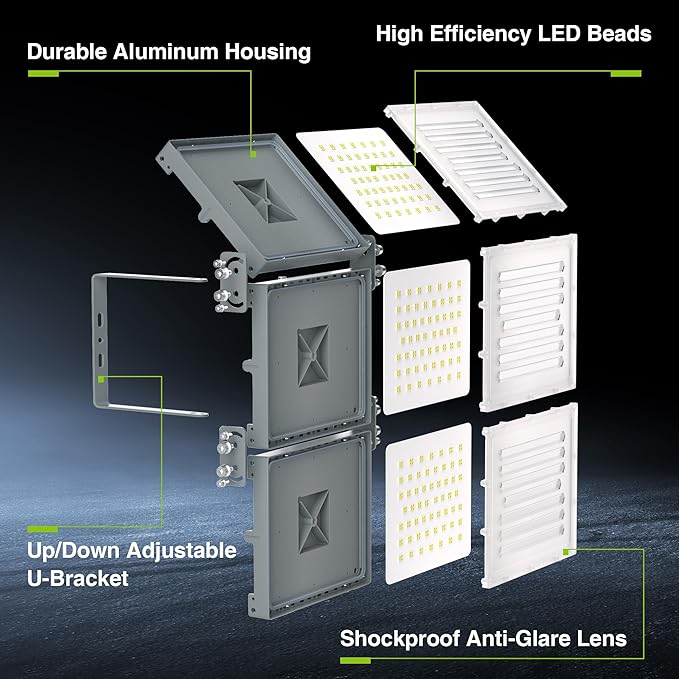 Durable Aluminum Housing

High Efficiency LED Beads

Up/Down Adjustable U-Bracket

Shockproof Anti-Glare Lens