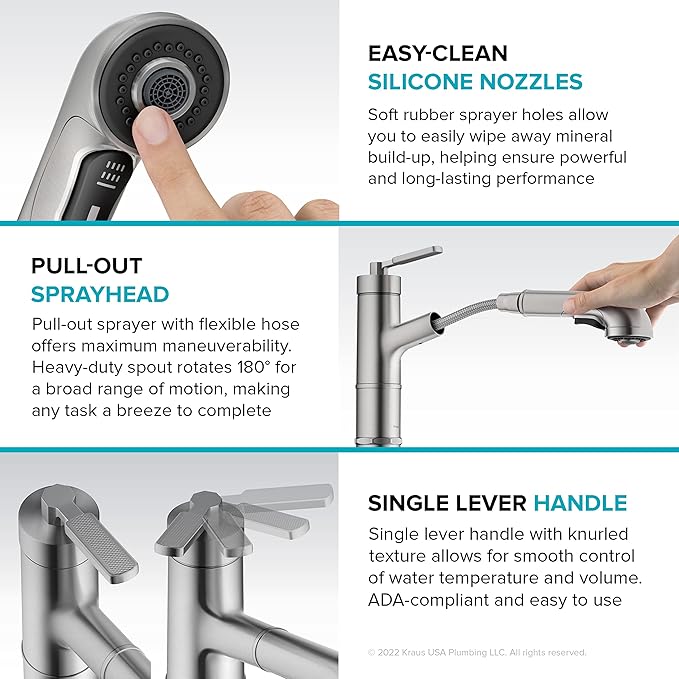 EASY-CLEAN
SILICONE NOZZLES

Soft rubber sprayer holes allow you to easily wipe away mineral build-up, helping ensure powerful and long-lasting performance

PULL-OUT
SPRAYHEAD

Pull-out sprayer with flexible hose offers maximum maneuverability. Heavy-duty spout rotates 180° for a broad range of motion, making any task a breeze to complete

SINGLE LEVER HANDLE

Single lever handle with knurled texture allows for smooth control of water temperature and volume. ADA-compliant and easy to use

© 2022 Kraus USA Plumbing LLC. All rights reserved.