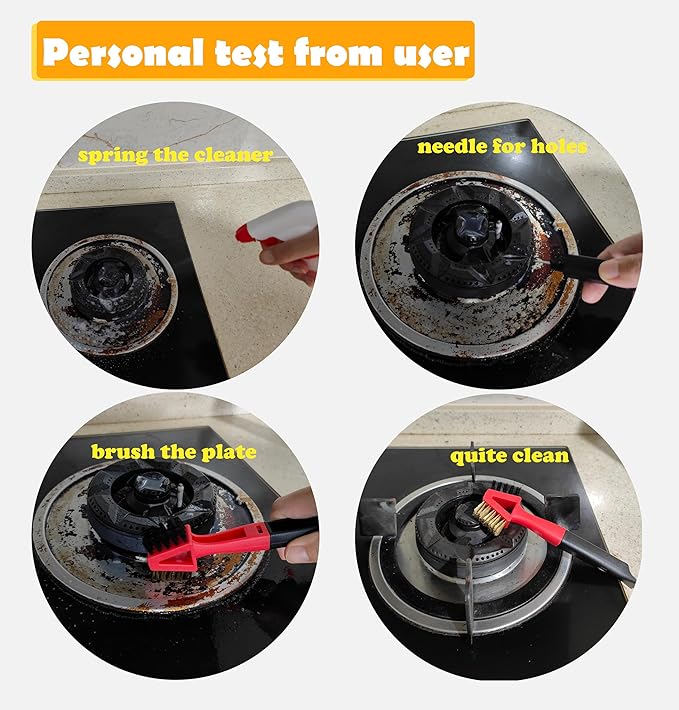 Personal test from user

spring the cleaner

needle for holes

brush the plate

quite clean