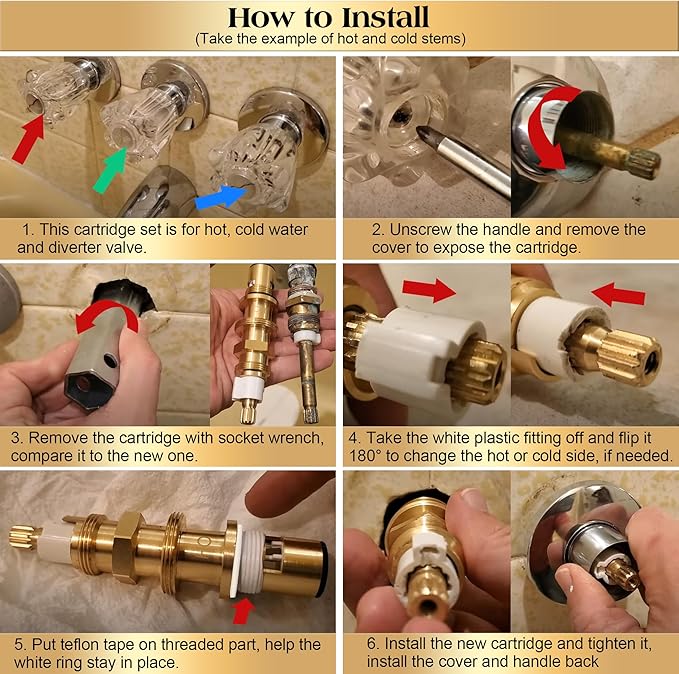 How to Install
(Take the example of hot and cold stems)

1. This cartridge set is for hot, cold water and diverter valve.

2. Unscrew the handle and remove the cover to expose the cartridge.

3. Remove the cartridge with socket wrench, compare it to the new one.

4. Take the white plastic fitting off and flip it 180° to change the hot or cold side, if needed.

5. Put teflon tape on threaded part, help the white ring stay in place.

6. Install the new cartridge and tighten it, install the cover and handle back