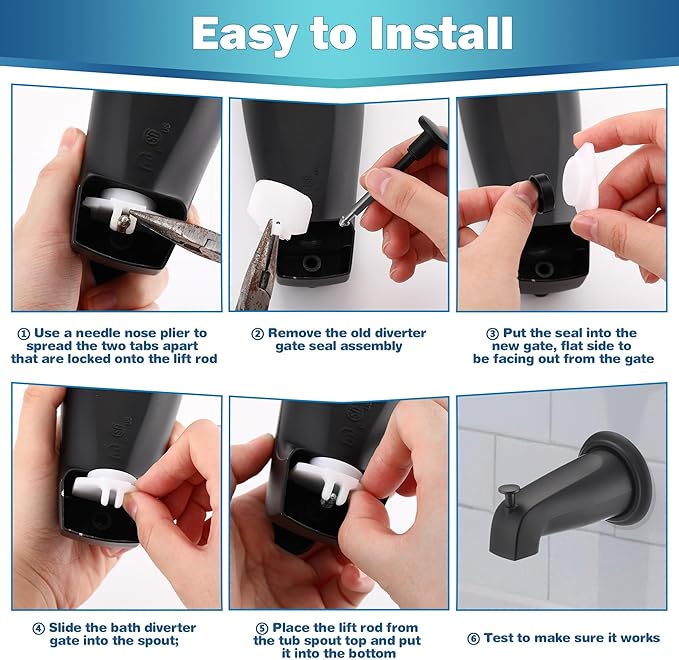 Easy to Install

① Use a needle nose plier to spread the two tabs apart that are locked onto the lift rod

② Remove the old diverter gate seal assembly

③ Put the seal into the new gate, flat side to be facing out from the gate

④ Slide the bath diverter gate into the spout;

⑤ Place the lift rod from the tub spout top and put it into the bottom

⑥ Test to make sure it works