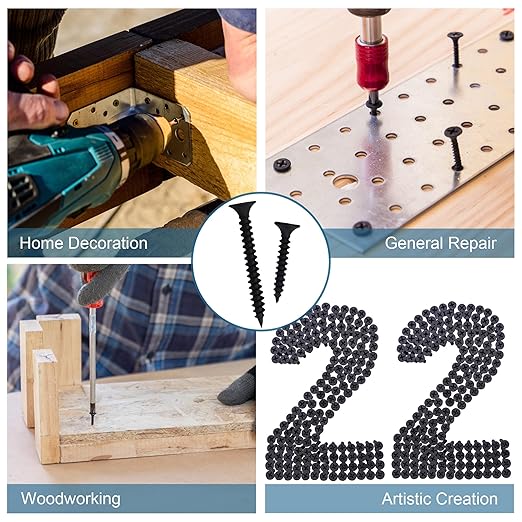 Home Decoration

General Repair

Woodworking

22

Artistic Creation