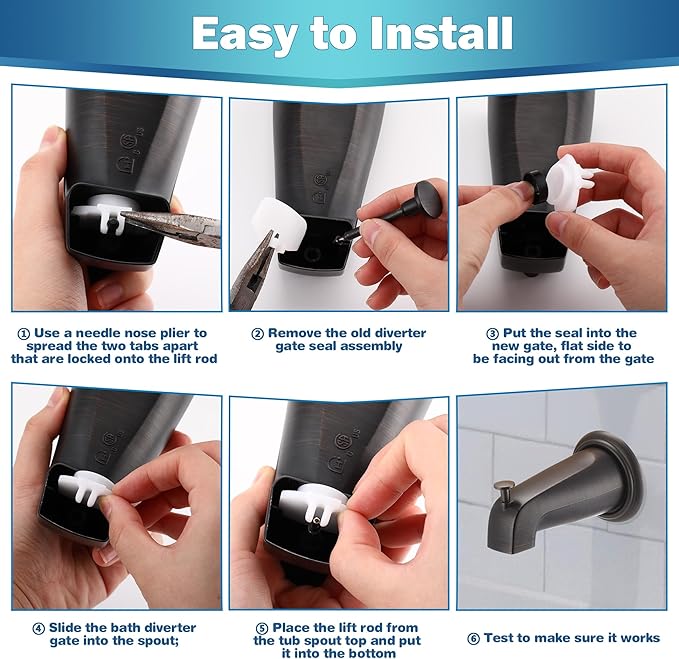 Easy to Install

① Use a needle nose plier to spread the two tabs apart that are locked onto the lift rod

② Remove the old diverter gate seal assembly

③ Put the seal into the new gate, flat side to be facing out from the gate

④ Slide the bath diverter gate into the spout;

⑤ Place the lift rod from the tub spout top and put it into the bottom

⑥ Test to make sure it works