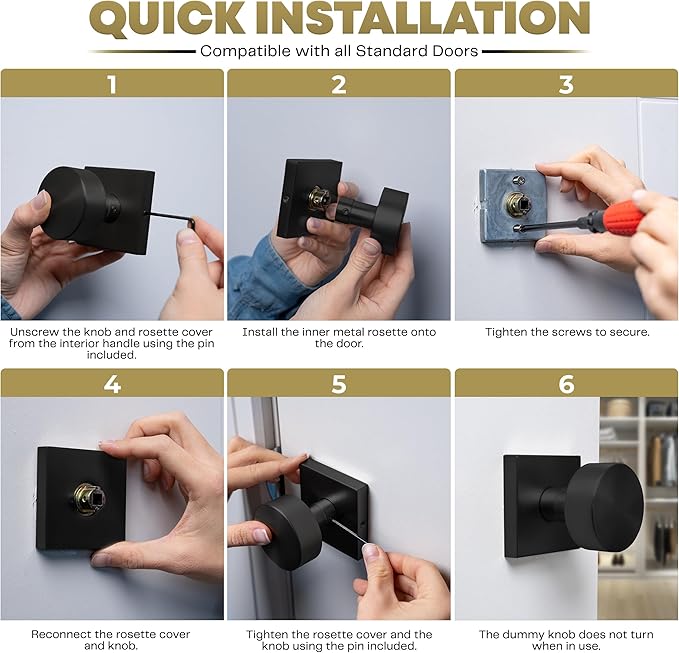 QUICK INSTALLATION

Compatible with all Standard Doors

1

Unscrew the knob and rosette cover from the interior handle using the pin included.

2

Install the inner metal rosette onto the door.

3

Tighten the screws to secure.

4

Reconnect the rosette cover and knob.

5

Tighten the rosette cover and the knob using the pin included.

6

The dummy knob does not turn when in use.