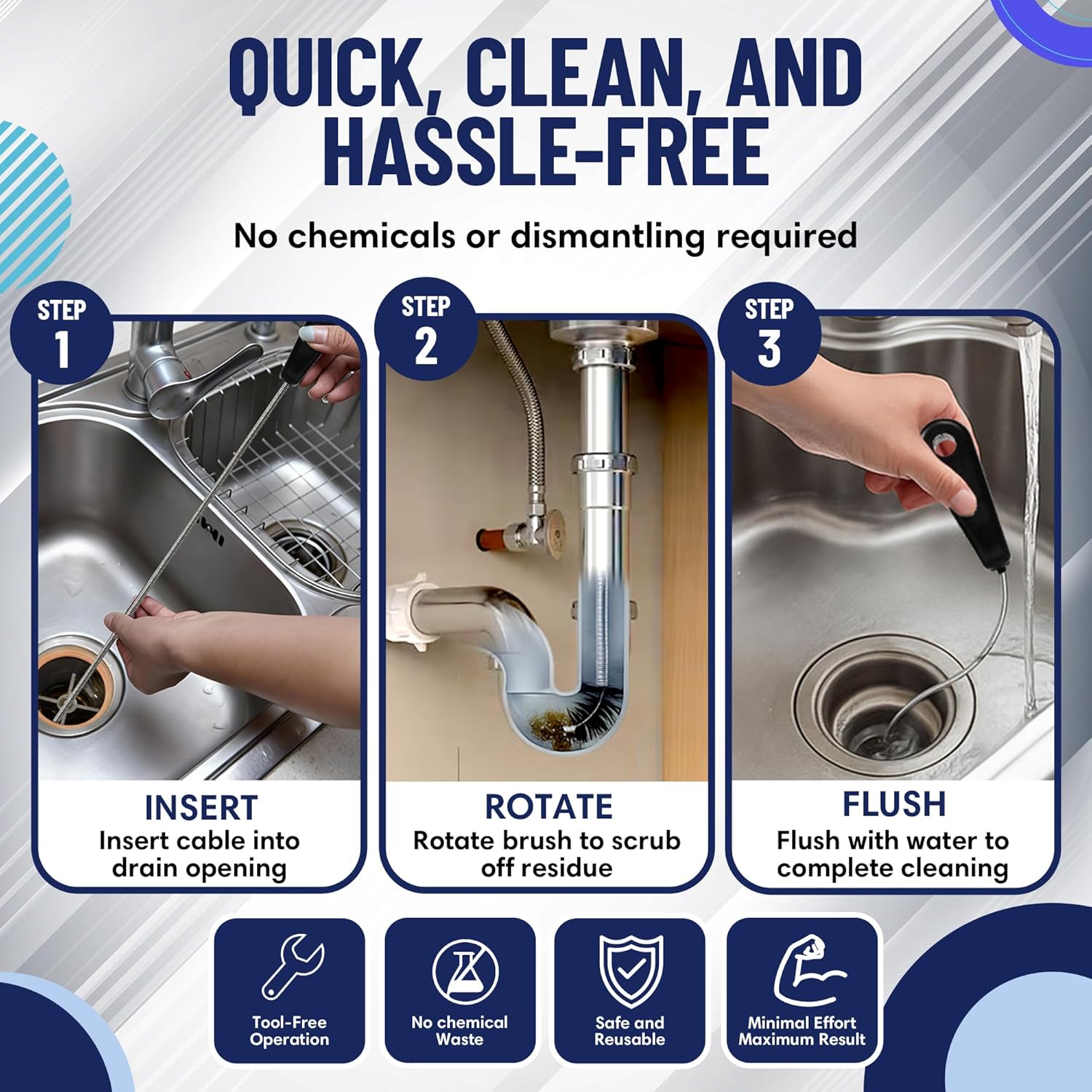 QUICK, CLEAN, AND HASSLE-FREE

No chemicals or dismantling required

STEP 1

INSERT
Insert cable into drain opening

STEP 2

ROTATE
Rotate brush to scrub off residue

STEP 3

FLUSH
Flush with water to complete cleaning

Tool-Free Operation

No chemical Waste

Safe and Reusable

Minimal Effort Maximum Result