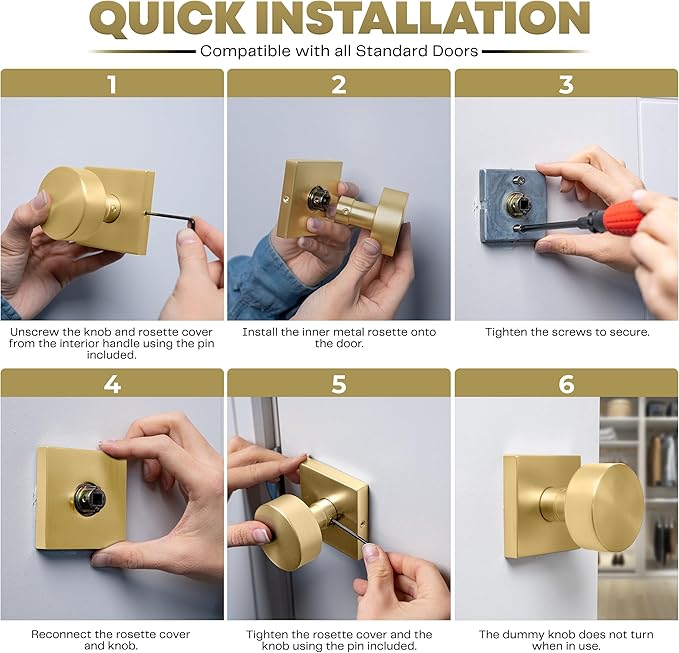 QUICK INSTALLATION

Compatible with all Standard Doors

1

Unscrew the knob and rosette cover from the interior handle using the pin included.

2

Install the inner metal rosette onto the door.

3

Tighten the screws to secure.

4

Reconnect the rosette cover and knob.

5

Tighten the rosette cover and the knob using the pin included.

6

The dummy knob does not turn when in use.