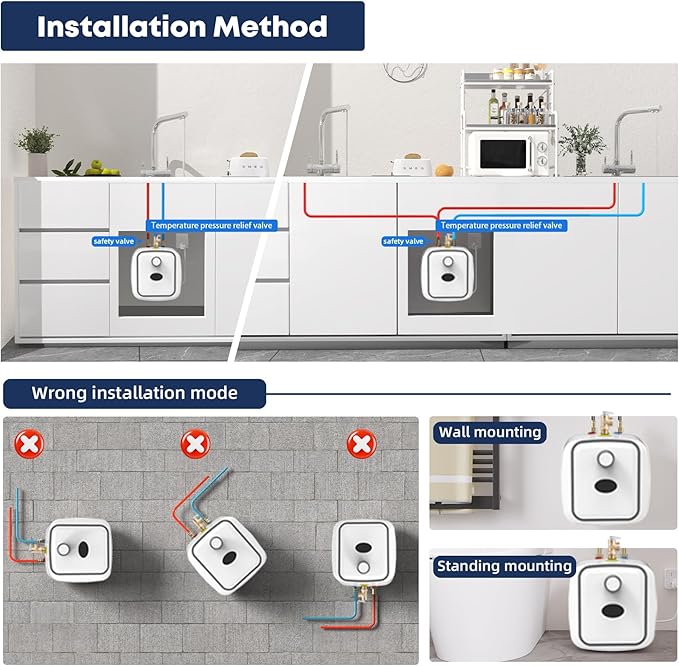 Installation Method

Temperature pressure relief valve
safety valve

Temperature pressure relief valve
safety valve

Wrong installation mode

Wall mounting

Standing mounting