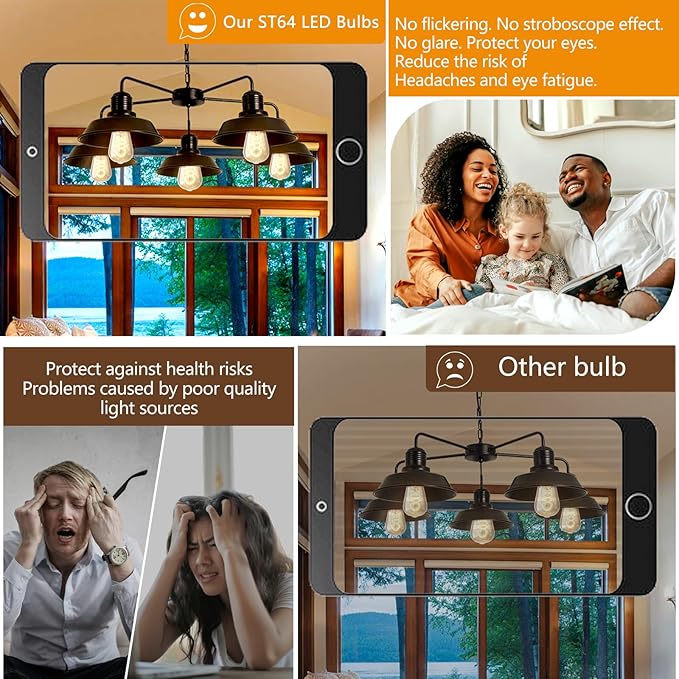 Our ST64 LED Bulbs

No flickering. No stroboscope effect. No glare. Protect your eyes. Reduce the risk of Headaches and eye fatigue.

Protect against health risks Problems caused by poor quality light sources

Other bulb