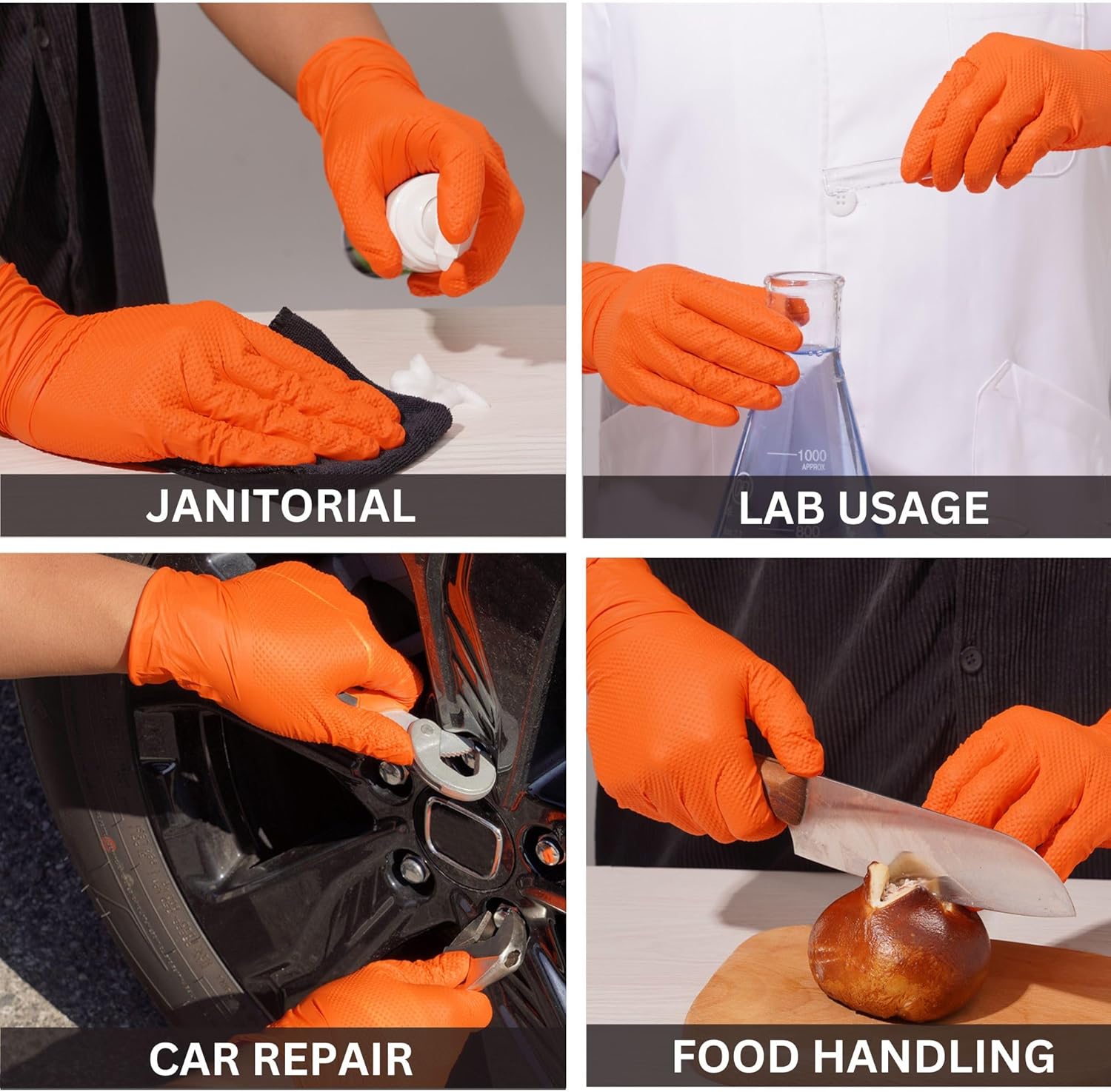 JANITORIAL

1000
APPROX
800

LAB USAGE

CAR REPAIR

FOOD HANDLING