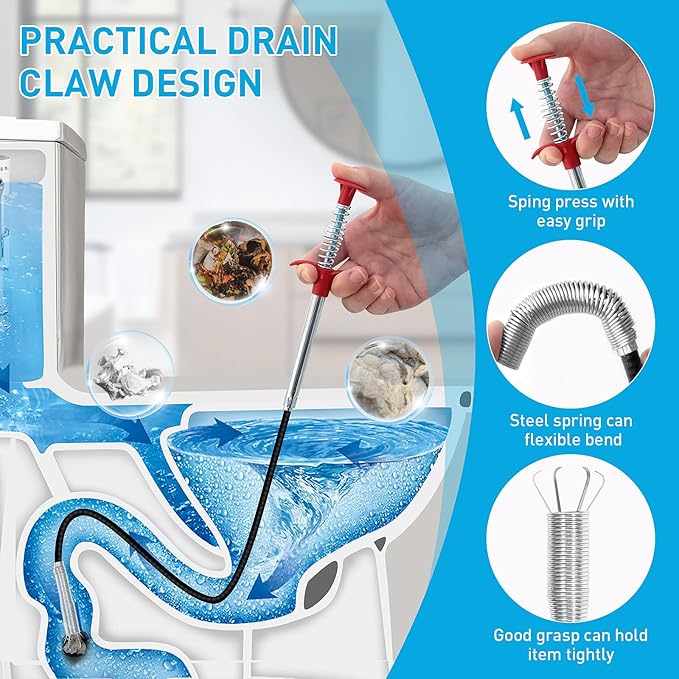 PRACTICAL DRAIN CLAW DESIGN

Sping press with easy grip

Steel spring can flexible bend

Good grasp can hold item tightly