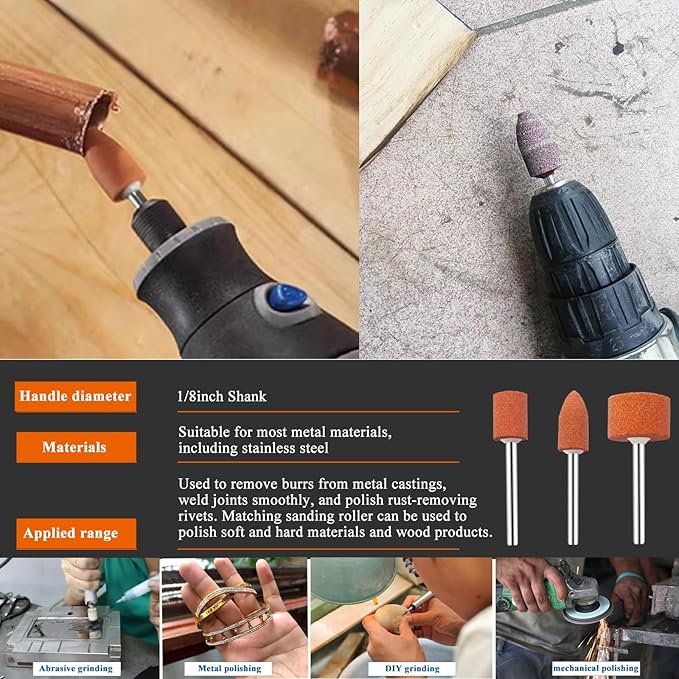 Handle diameter

1/8inch Shank

Materials

Suitable for most metal materials, including stainless steel

Applied range

Used to remove burrs from metal castings, weld joints smoothly, and polish rust-removing rivets. Matching sanding roller can be used to polish soft and hard materials and wood products.

Abrasive grinding

Metal polishing

DIY grinding

mechanical polishing