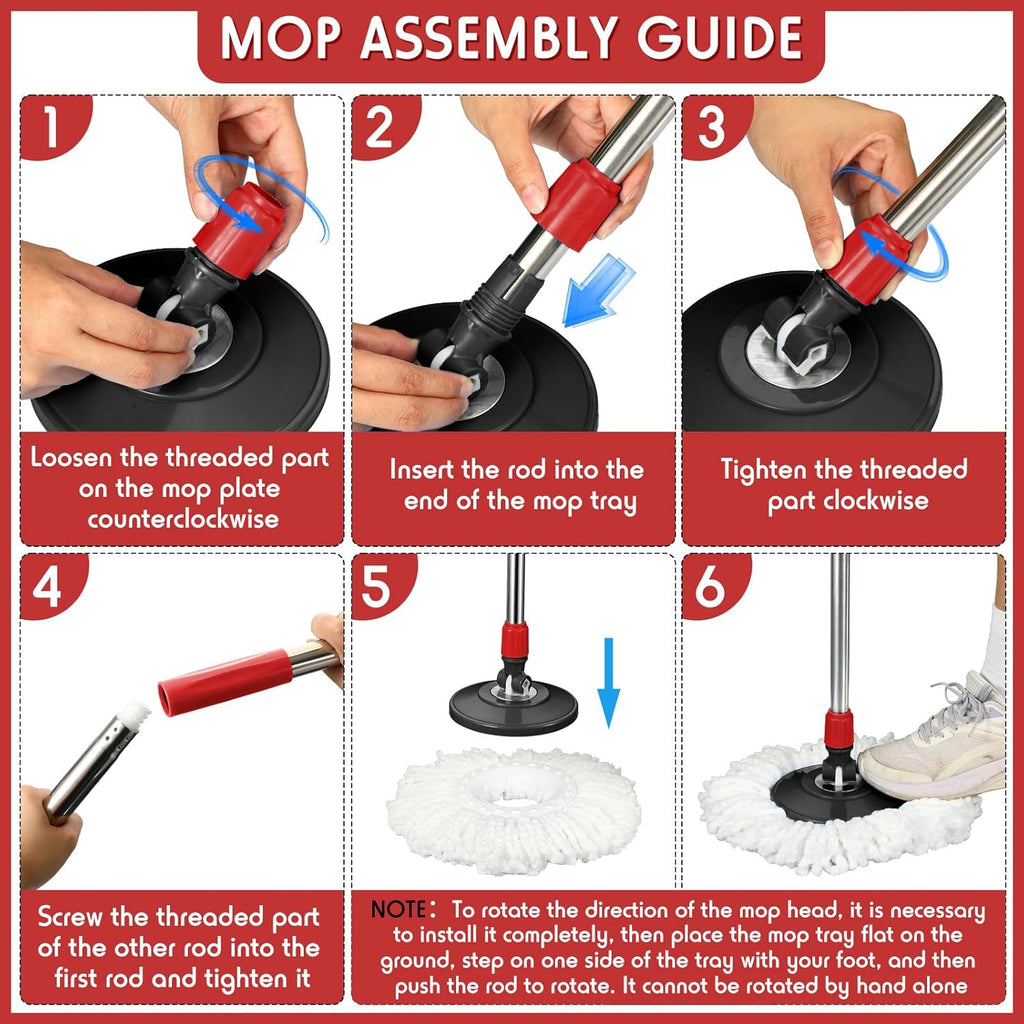 MOP ASSEMBLY GUIDE

1

Loosen the threaded part on the mop plate counterclockwise

2

Insert the rod into the end of the mop tray

3

Tighten the threaded part clockwise

4

Screw the threaded part of the other rod into the first rod and tighten it

5

6

NOTE: To rotate the direction of the mop head, it is necessary to install it completely, then place the mop tray flat on the ground, step on one side of the tray with your foot, and then push the rod to rotate. It cannot be rotated by hand alone