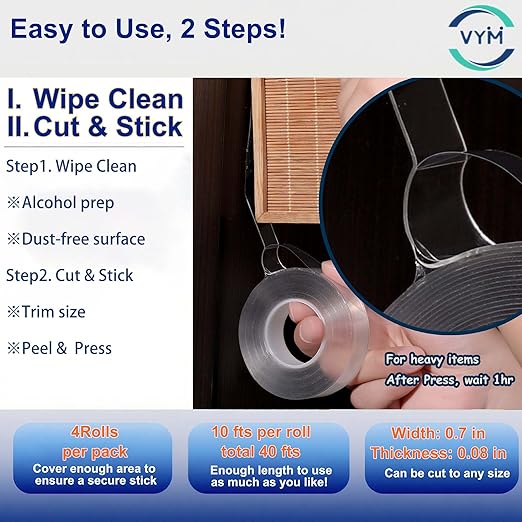 Easy to Use, 2 Steps!

VYM

I. Wipe Clean
II. Cut & Stick

Step1. Wipe Clean

※Alcohol prep

※Dust-free surface

Step2. Cut & Stick

※Trim size

※Peel & Press

For heavy items
After Press, wait 1hr

4Rolls per pack
Cover enough area to ensure a secure stick

10 fts per roll total 40 fts
Enough length to use as much as you like!

Width: 0.7 in
Thickness: 0.08 in
Can be cut to any size