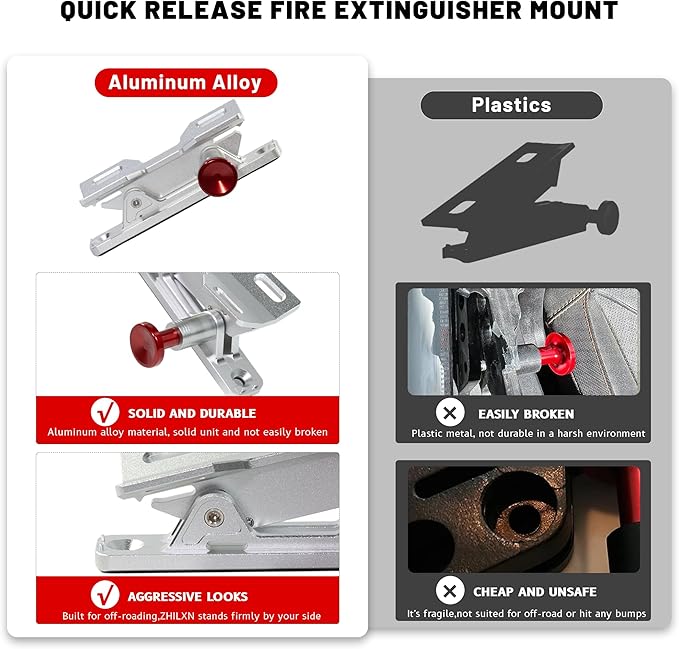 QUICK RELEASE FIRE EXTINGUISHER MOUNT

Aluminum Alloy

SOLID AND DURABLE
Aluminum alloy material, solid unit and not easily broken

AGGRESSIVE LOOKS
Built for off-roading,ZHILXN stands firmly by your side

Plastics

EASILY BROKEN
Plastic metal, not durable in a harsh environment

CHEAP AND UNSAFE
It's fragile,not suited for off-road or hit any bumps