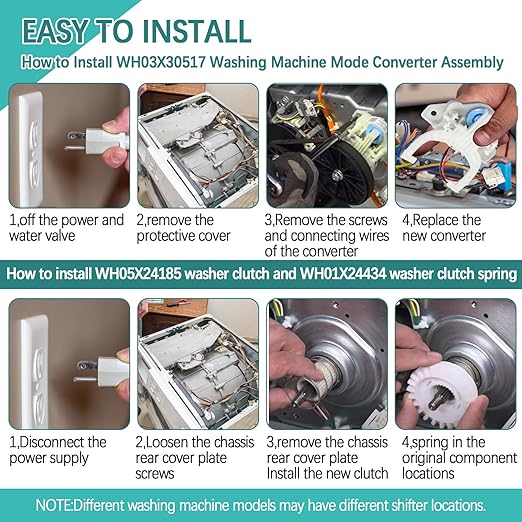 EASY TO INSTALL

How to Install WH03X30517 Washing Machine Mode Converter Assembly

1,off the power and water valve

2,remove the protective cover

3,Remove the screws and connecting wires of the converter

4,Replace the new converter

How to install WH05X24185 washer clutch and WH01X24434 washer clutch spring

1,Disconnect the power supply

2,Loosen the chassis rear cover plate screws

3,remove the chassis rear cover plate Install the new clutch

4,spring in the original component locations

NOTE:Different washing machine models may have different shifter locations.