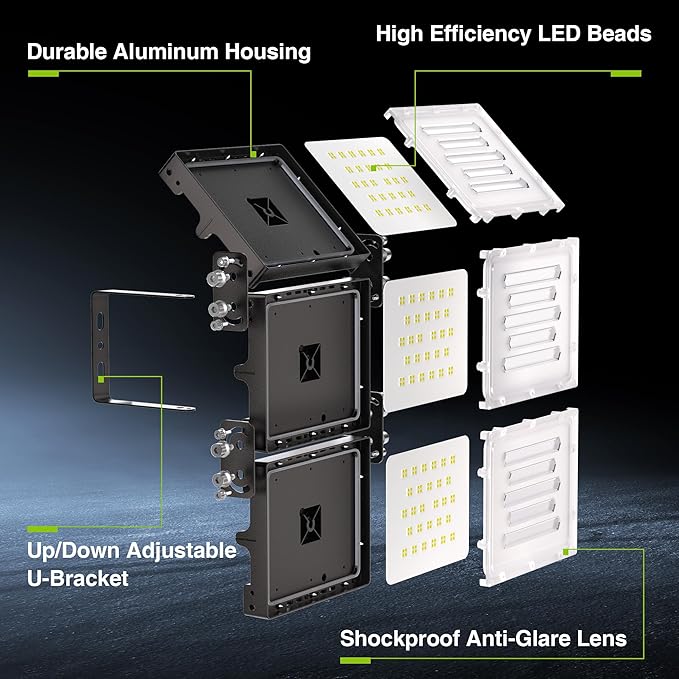 Durable Aluminum Housing

High Efficiency LED Beads

Up/Down Adjustable U-Bracket

Shockproof Anti-Glare Lens