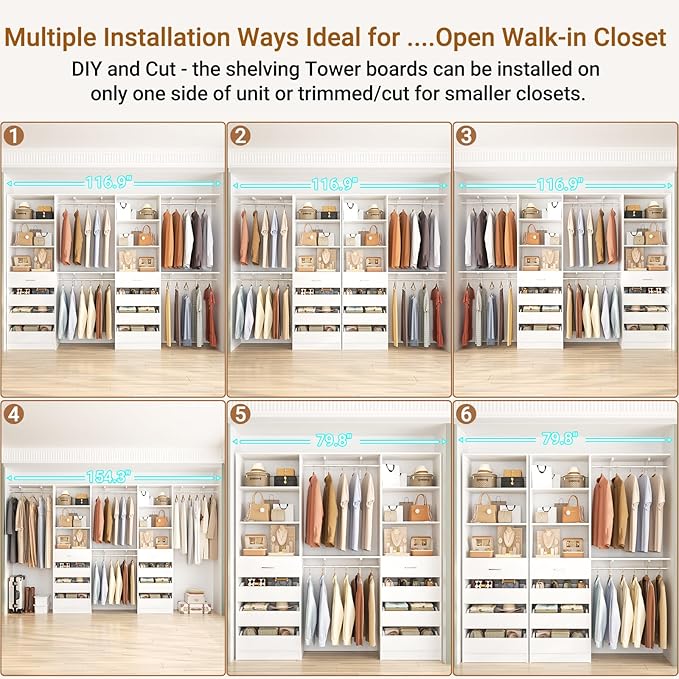 Multiple Installation Ways Ideal for ....Open Walk-in Closet

DIY and Cut - the shelving Tower boards can be installed on only one side of unit or trimmed/cut for smaller closets.

1
116.9"

2
116.9"

3
116.9"

4
154.3"

5
79.8"

6
79.8"