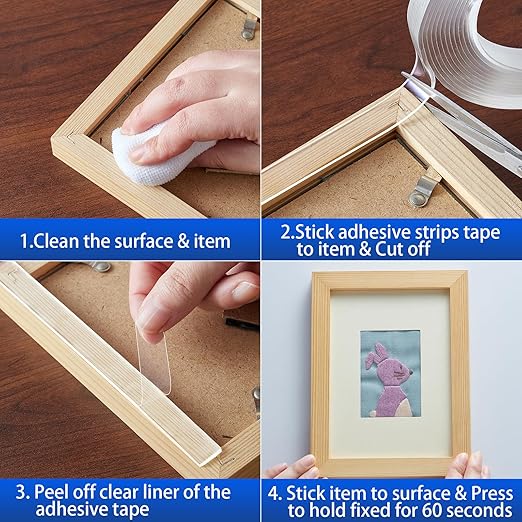 1.Clean the surface & item

2.Stick adhesive strips tape to item & Cut off

3. Peel off clear liner of the adhesive tape

4. Stick item to surface & Press to hold fixed for 60 seconds