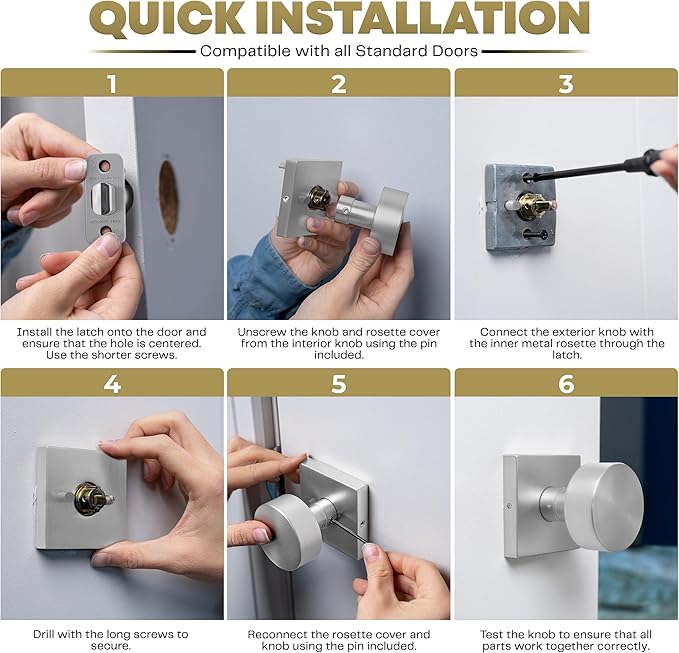 QUICK INSTALLATION

Compatible with all Standard Doors

1

Install the latch onto the door and ensure that the hole is centered. Use the shorter screws.

2

Unscrew the knob and rosette cover from the interior knob using the pin included.

3

Connect the exterior knob with the inner metal rosette through the latch.

4

Drill with the long screws to secure.

5

Reconnect the rosette cover and knob using the pin included.

6

Test the knob to ensure that all parts work together correctly.