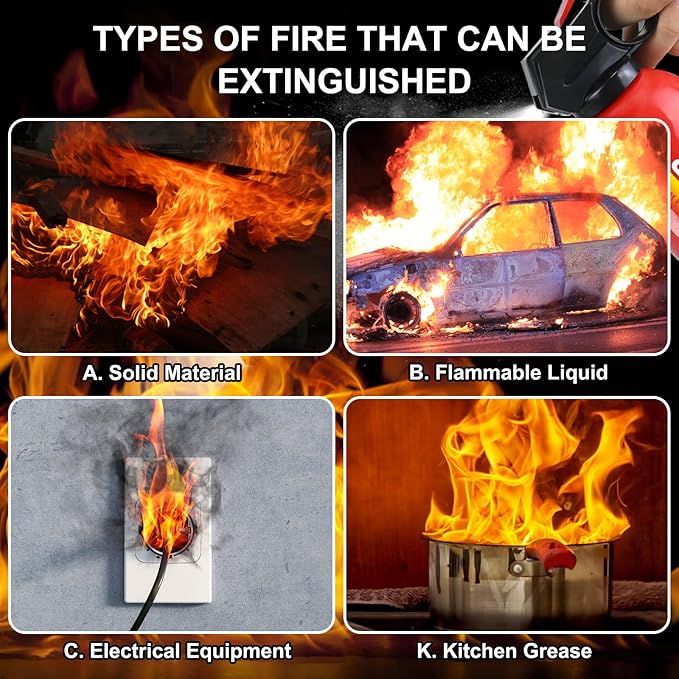 TYPES OF FIRE THAT CAN BE EXTINGUISHED

A. Solid Material

B. Flammable Liquid

C. Electrical Equipment

K. Kitchen Grease