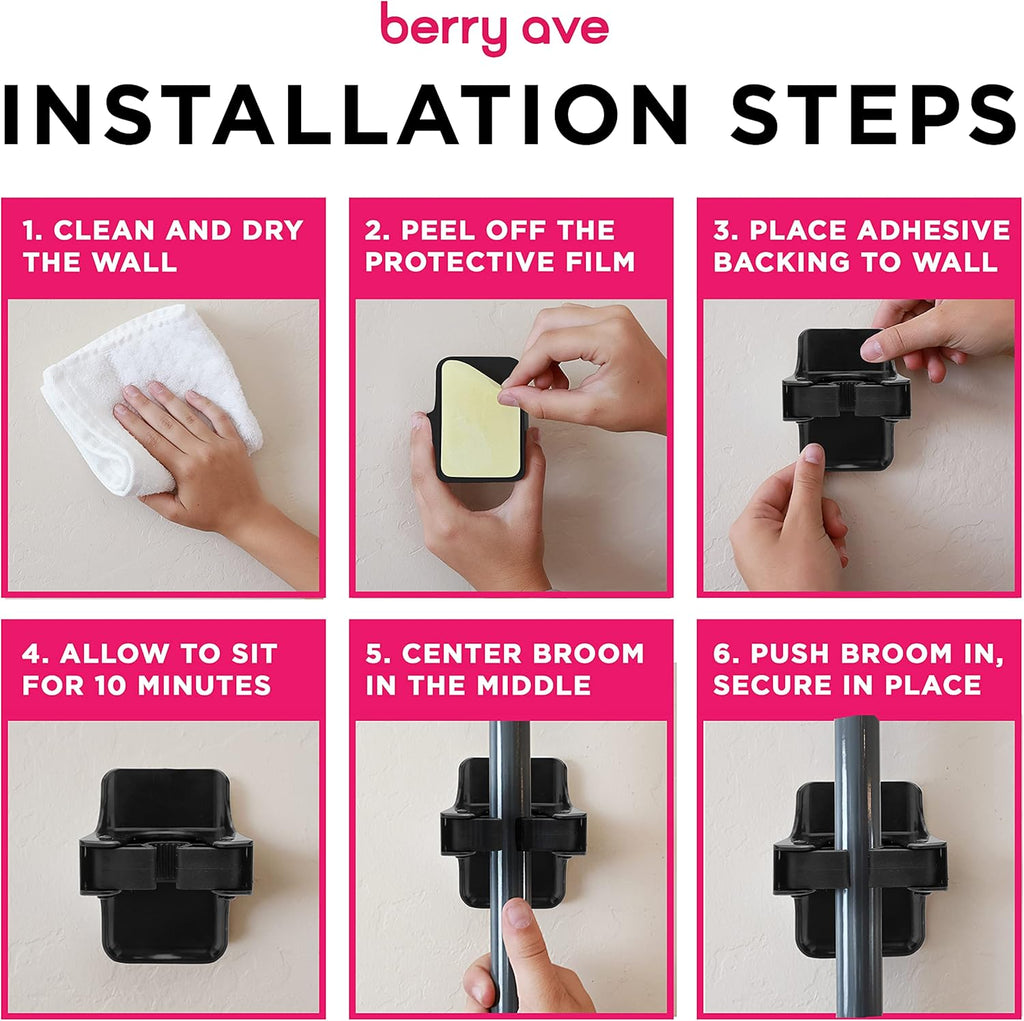 berry ave

INSTALLATION STEPS

1. CLEAN AND DRY THE WALL

2. PEEL OFF THE PROTECTIVE FILM

3. PLACE ADHESIVE BACKING TO WALL

4. ALLOW TO SIT FOR 10 MINUTES

5. CENTER BROOM IN THE MIDDLE

6. PUSH BROOM IN, SECURE IN PLACE