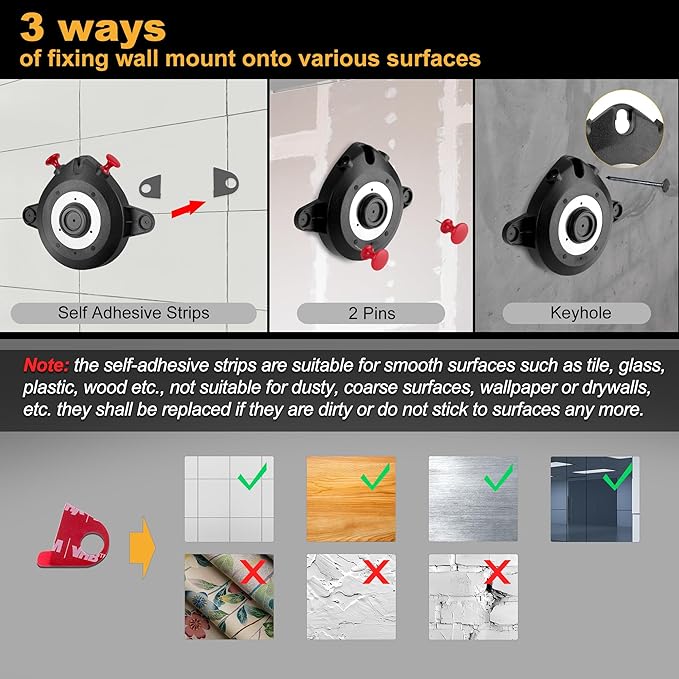 3 ways
of fixing wall mount onto various surfaces

Self Adhesive Strips

2 Pins

Keyhole

Note: the self-adhesive strips are suitable for smooth surfaces such as tile, glass, plastic, wood etc., not suitable for dusty, coarse surfaces, wallpaper or drywalls, etc. they shall be replaced if they are dirty or do not stick to surfaces any more.

VHB