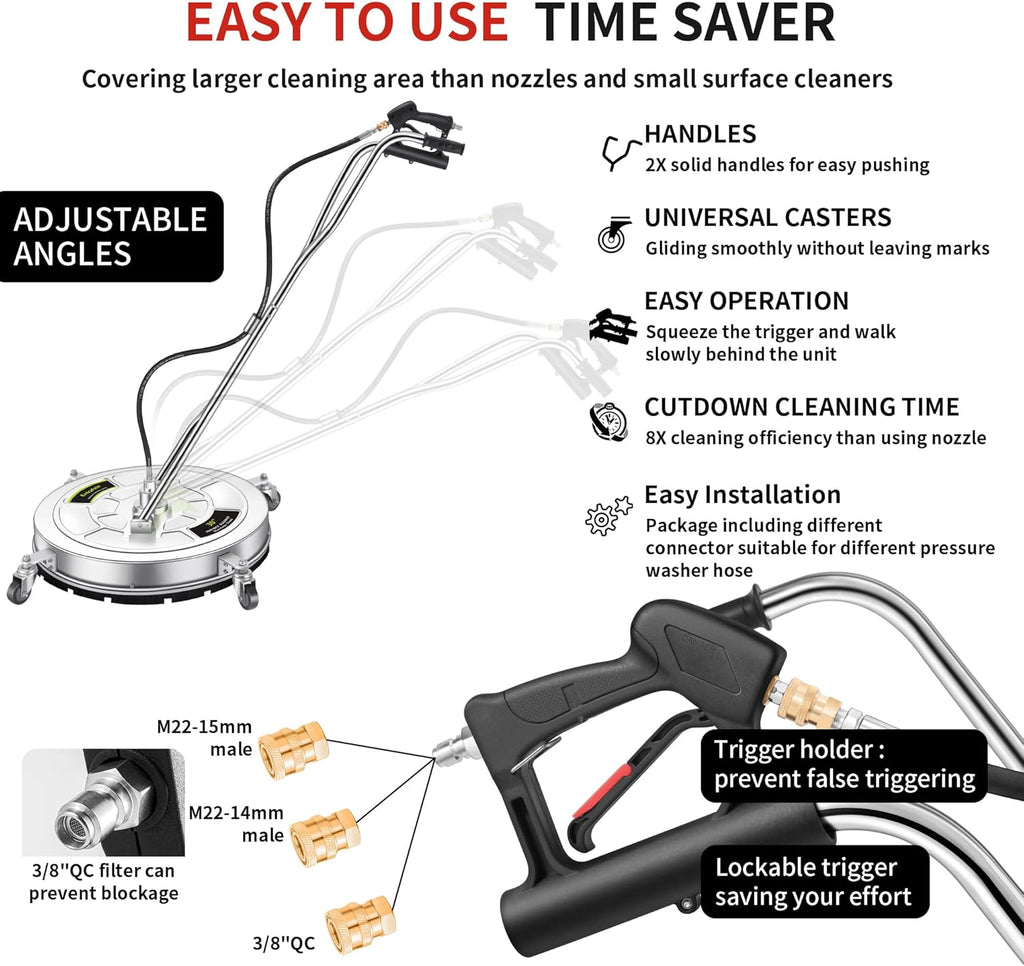 EASY TO USE TIME SAVER

Covering larger cleaning area than nozzles and small surface cleaners

ADJUSTABLE ANGLES

HANDLES
2X solid handles for easy pushing

UNIVERSAL CASTERS
Gliding smoothly without leaving marks

EASY OPERATION
Squeeze the trigger and walk slowly behind the unit

CUTDOWN CLEANING TIME
8X cleaning officiency than using nozzle

Easy Installation
Package including different connector suitable for different pressure washer hose

M22-15mm male

M22-14mm male

3/8''QC

3/8''QC filter can prevent blockage

Trigger holder : prevent false triggering

Lockable trigger saving your effort