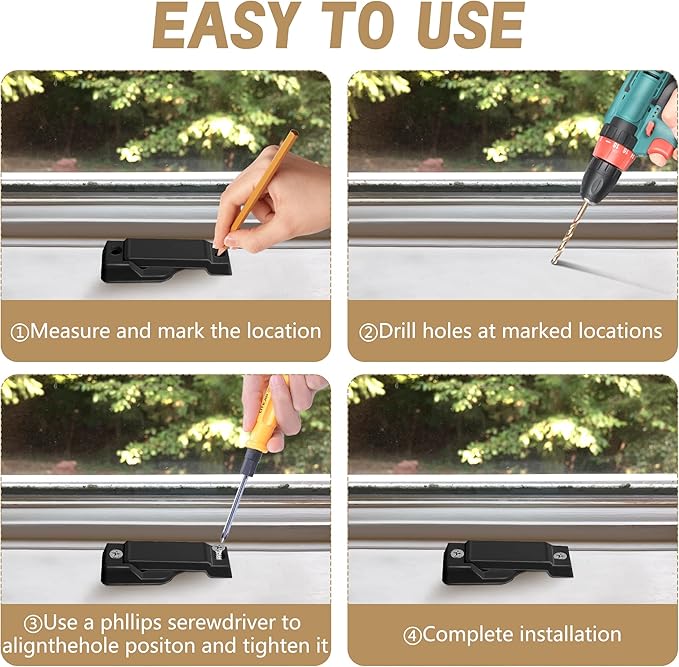 EASY TO USE

①Measure and mark the location

②Drill holes at marked locations

③Use a phllips serewdriver to alignthehole positon and tighten it

④Complete installation