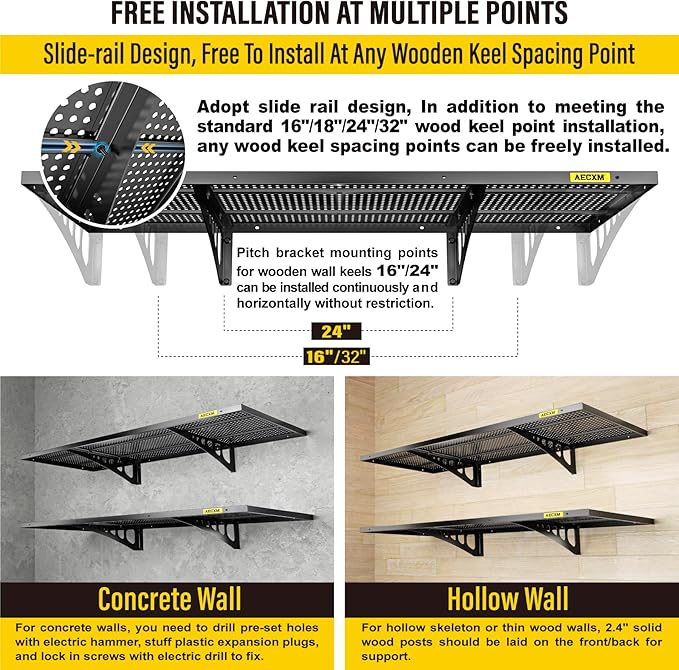 FREE INSTALLATION AT MULTIPLE POINTS

Slide-rail Design, Free To Install At Any Wooden Keel Spacing Point

Adopt slide rail design, In addition to meeting the standard 16"/18"/24"/32" wood keel point installation, any wood keel spacing points can be freely installed.

AECXM

Pitch bracket mounting points for wooden wall keels 16"/24" can be installed continuously and horizontally without restriction.

24"

16"/32"

AECXM

AECXM

AECXM

AECXM

Concrete Wall

For concrete walls, you need to drill pre-set holes with electric hammer, stuff plastic expansion plugs, and lock in screws with electric drill to fix.

Hollow Wall

For hollow skeleton or thin wood walls, 2.4" solid wood posts should be laid on the front/back for support.