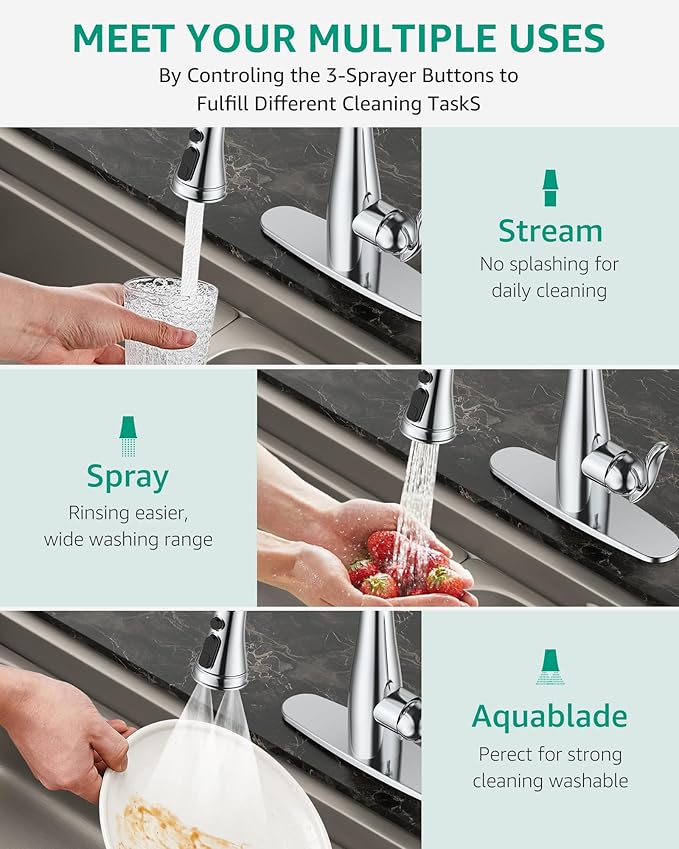 MEET YOUR MULTIPLE USES
By Controling the 3-Sprayer Buttons to Fulfill Different Cleaning TaskS

Stream
No splashing for daily cleaning

Spray
Rinsing easier, wide washing range

Aquablade
Perect for strong cleaning washable