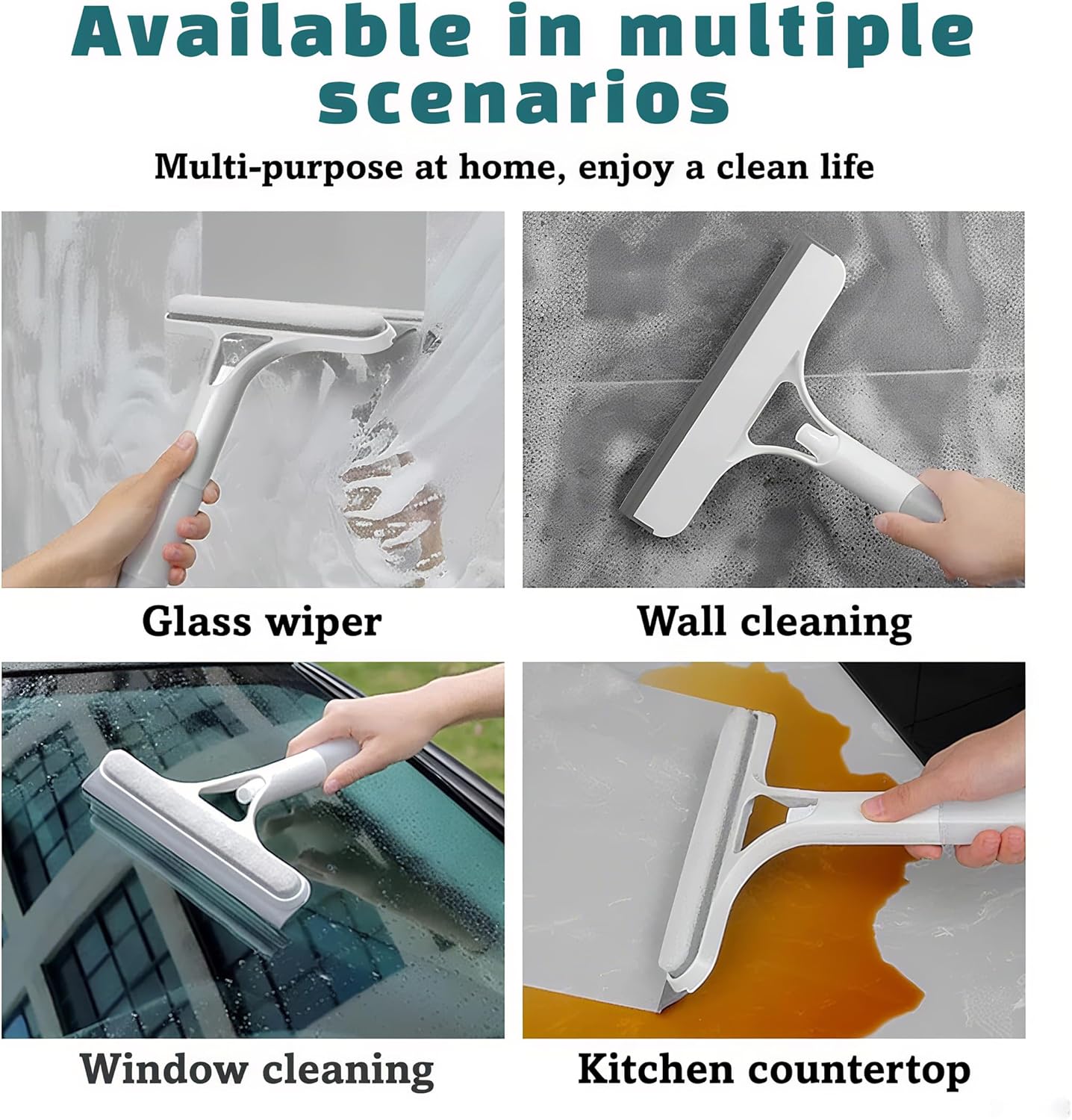 Available in multiple scenarios

Multi-purpose at home, enjoy a clean life

Glass wiper

Wall cleaning

Window cleaning

Kitchen countertop