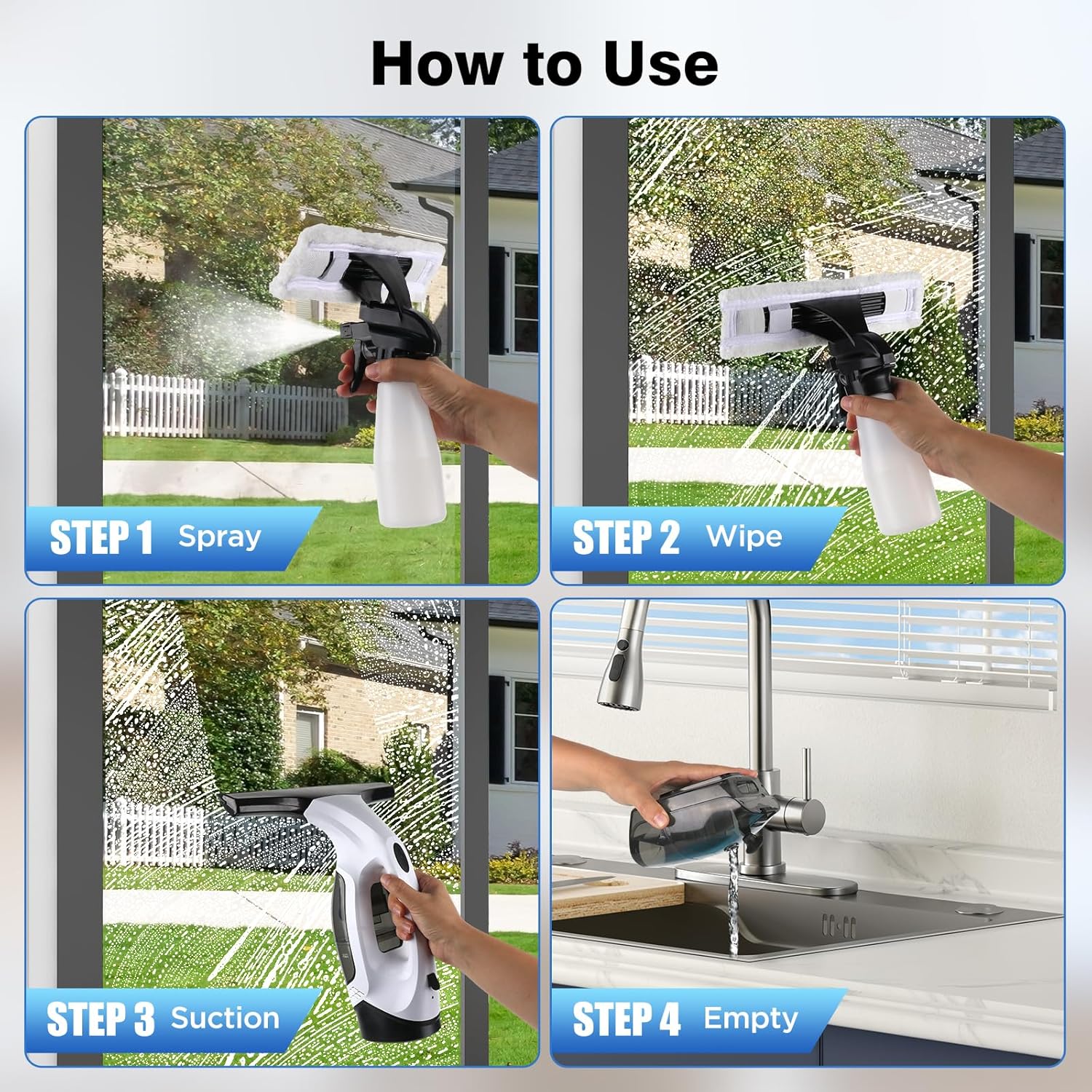 How to Use

STEP 1 Spray

STEP 2 Wipe

STEP 3 Suction

STEP 4 Empty