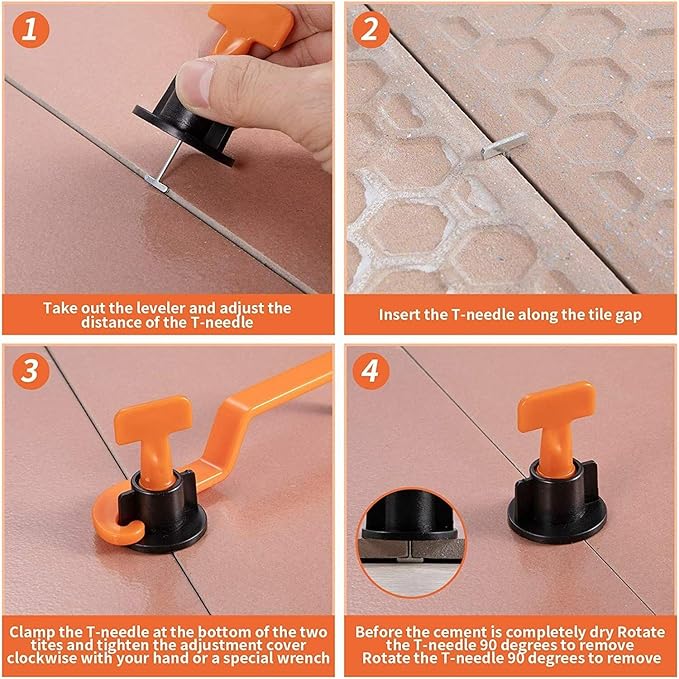 1

Take out the leveler and adjust the distance of the T-needle

2

Insert the T-needle along the tile gap

3

Clamp the T-needle at the bottom of the two tites and tighten the adjustment cover clockwise with your hand or a special wrench

4

Before the cement is completely dry Rotate the T-needle 90 degrees to remove Rotate the T-needle 90 degrees to remove