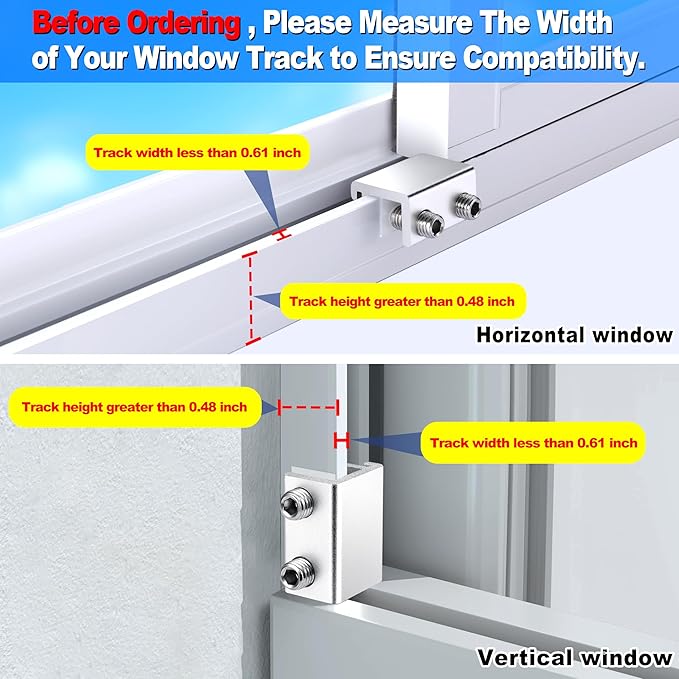 Before Ordering , Please Measure The Width of Your Window Track to Ensure Compatibility.

Track width less than 0.61 inch

Track height greater than 0.48 inch

Horizontal window

Track height greater than 0.48 inch

Track width less than 0.61 inch

Vertical window