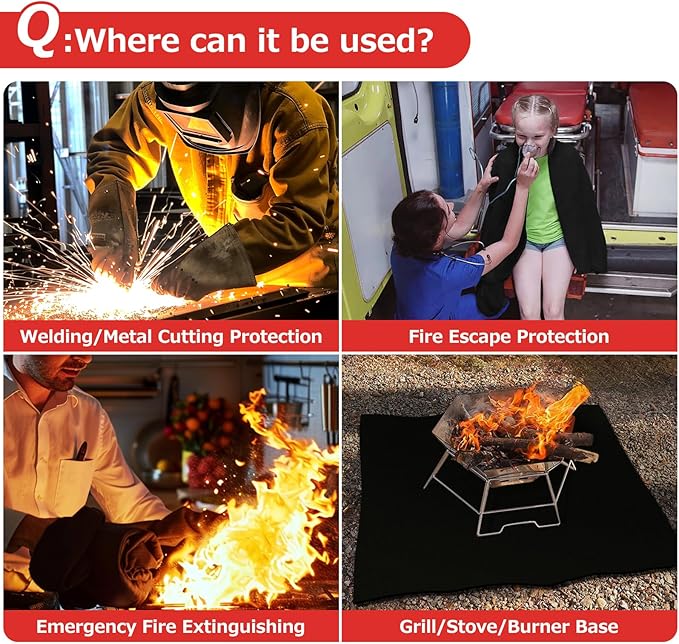 Q:Where can it be used?

Welding/Metal Cutting Protection

Fire Escape Protection

Emergency Fire Extinguishing

Grill/Stove/Burner Base