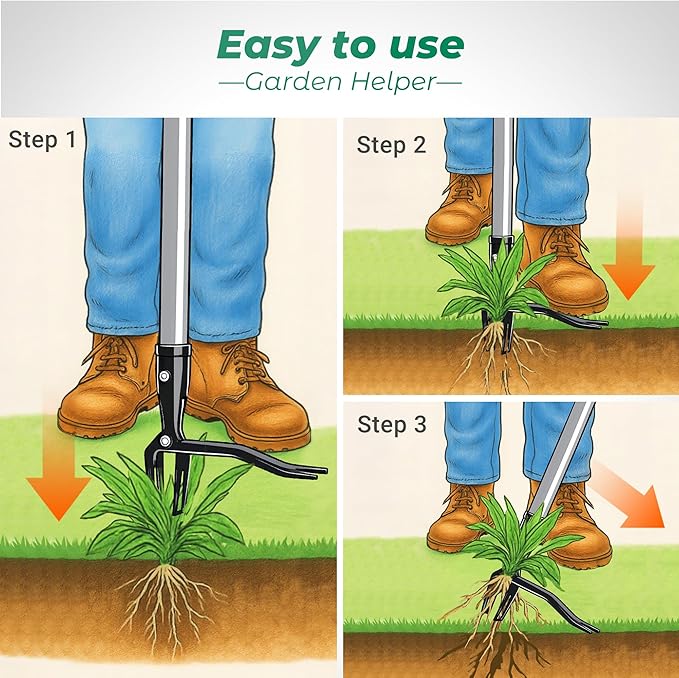 Easy to use
—Garden Helper—

Step 1

Step 2

Step 3