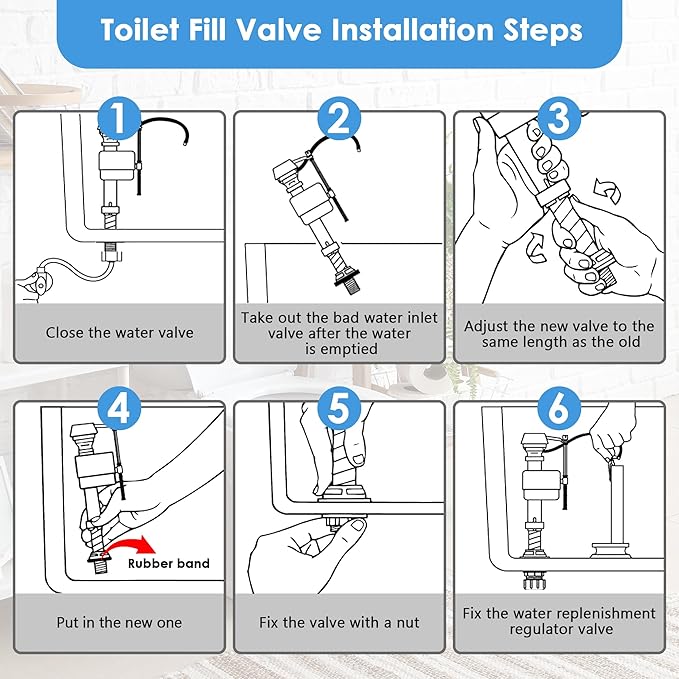 Toilet Fill Valve Installation Steps

1

Close the water valve

2

Take out the bad water inlet valve after the water is emptied

3

Adjust the new valve to the same length as the old

4

Rubber band

Put in the new one

5

Fix the valve with a nut

6

Fix the water replenishment regulator valve