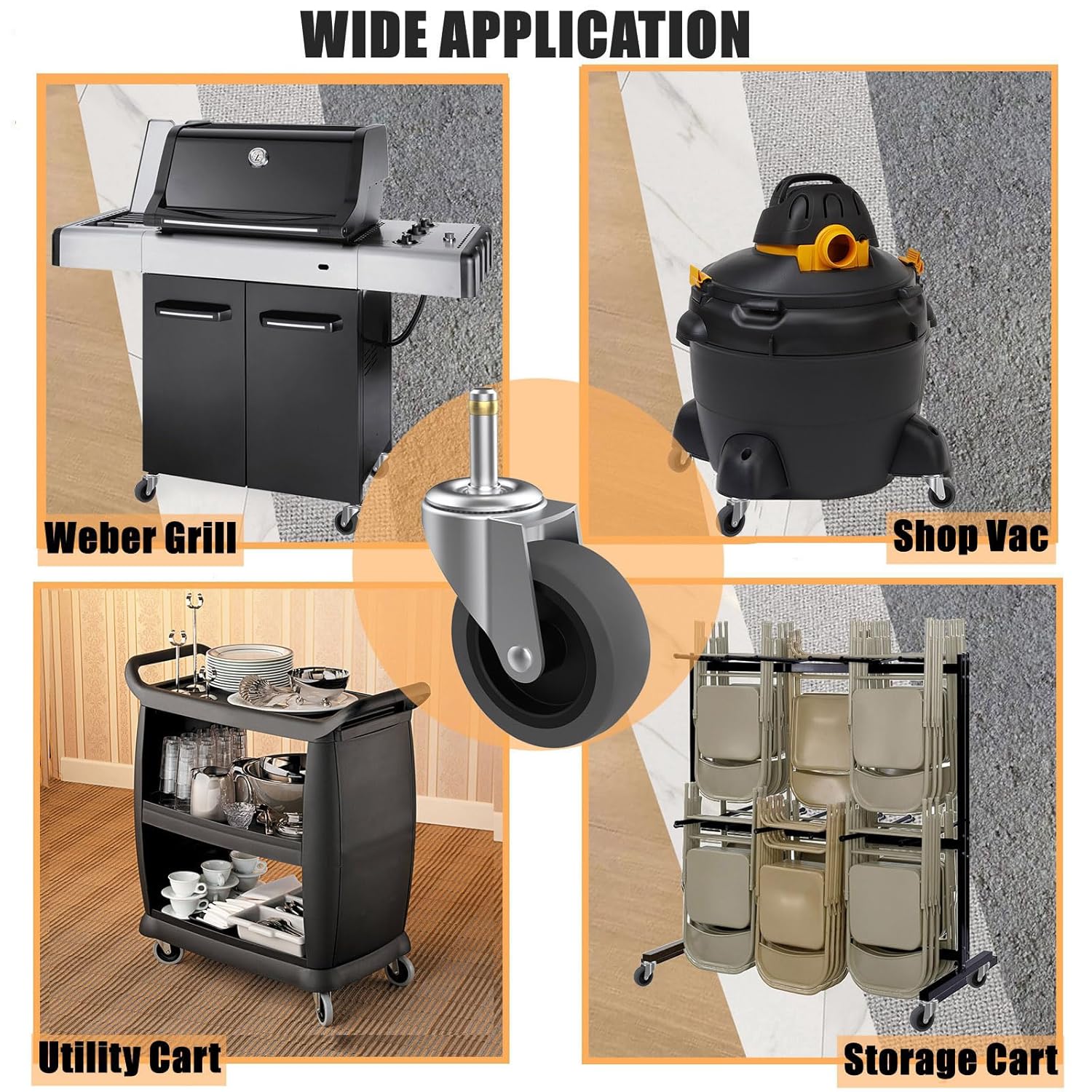 WIDE APPLICATION

Weber Grill

Shop Vac

Utility Cart

Storage Cart